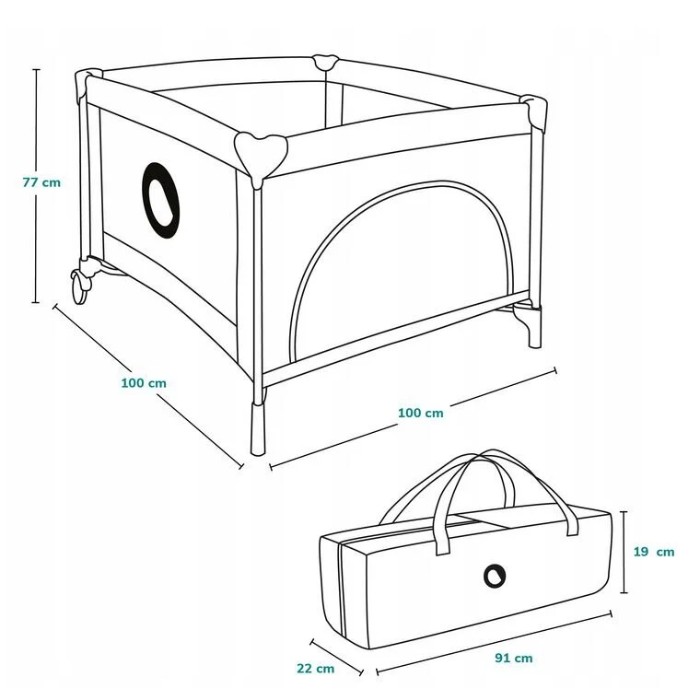 77 cm
100 cm
100 cm
19 cm
22 cm
91 cm