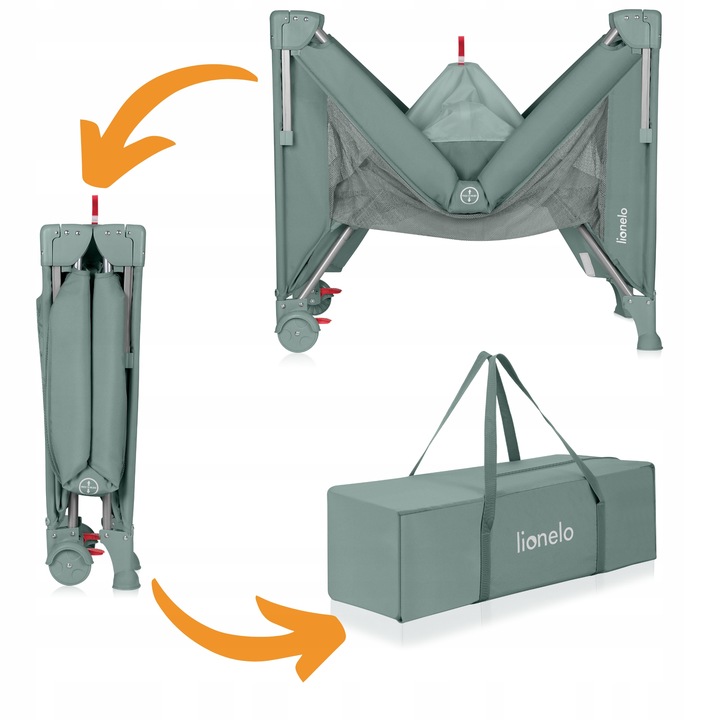 lionelo

lionelo