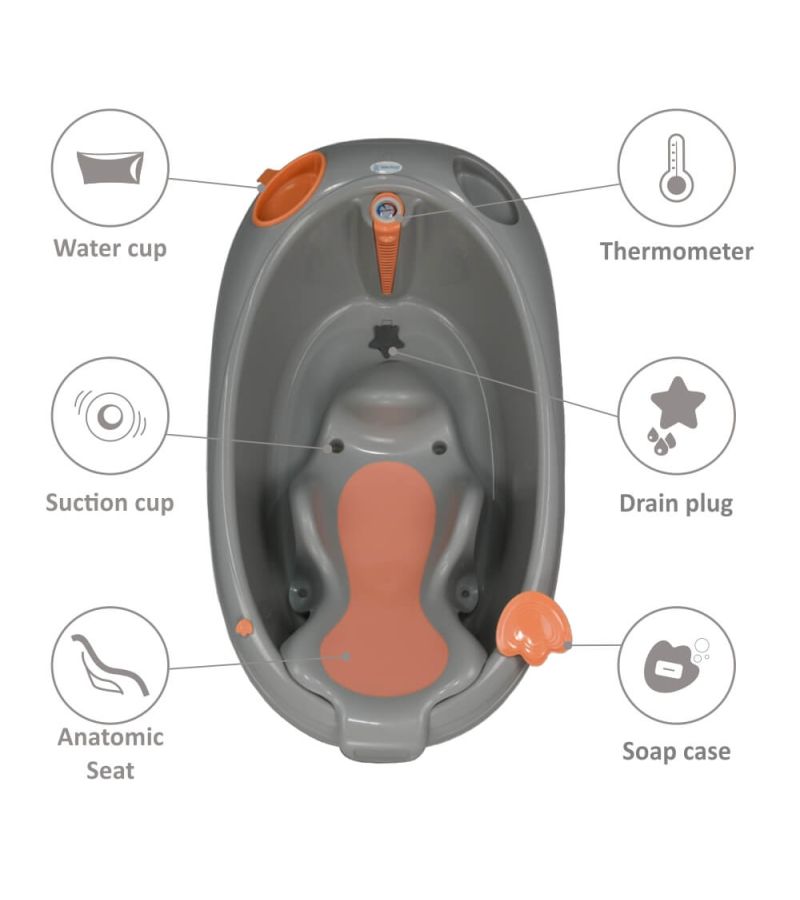 Water cup

Thermometer

Suction cup

Drain plug

Anatomic Seat

Soap case