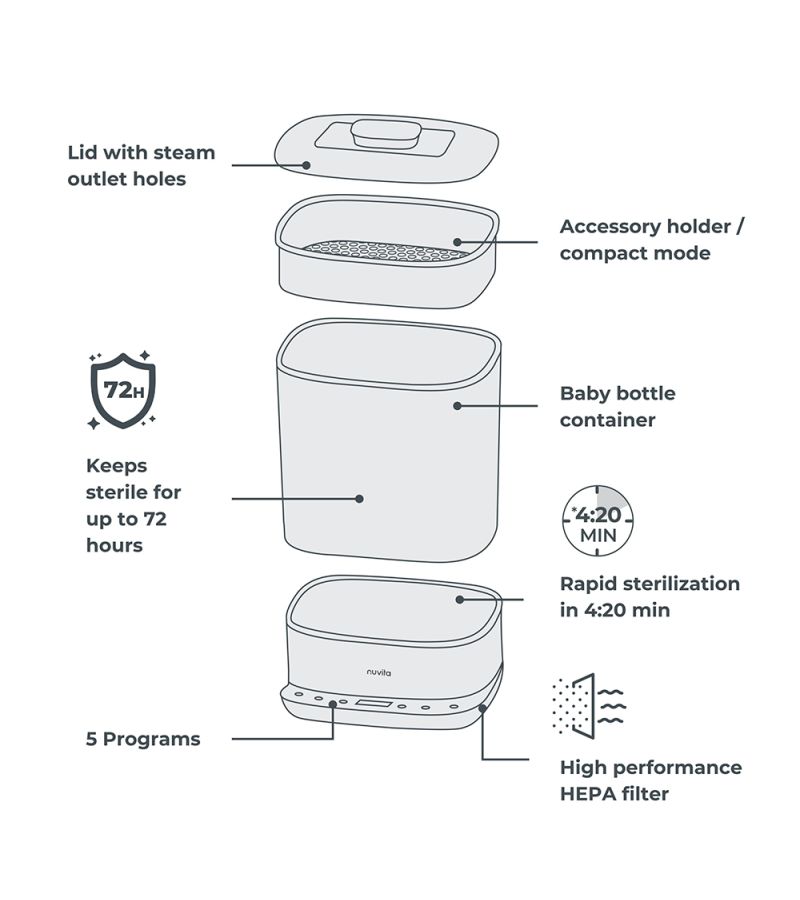 Lid with steam outlet holes

Accessory holder / compact mode

72H

Keeps sterile for up to 72 hours

Baby bottle container

*4:20 MIN

Rapid sterilization in 4:20 min

nuvita

5 Programs

High performance HEPA filter