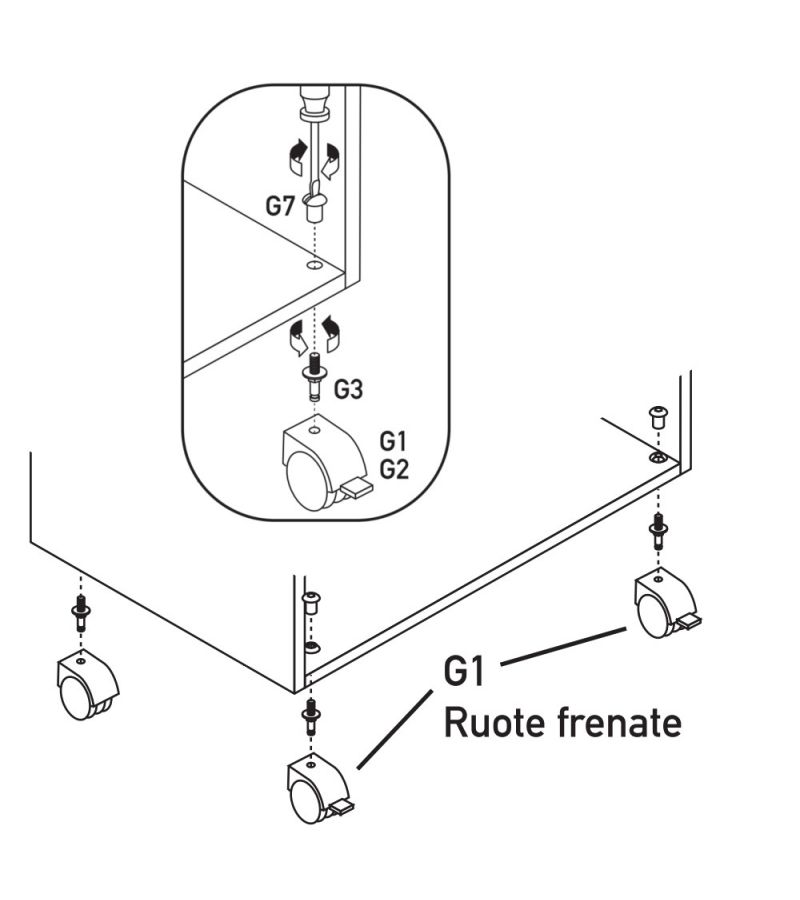 G7

G3

G1
G2

G1
Ruote frenate